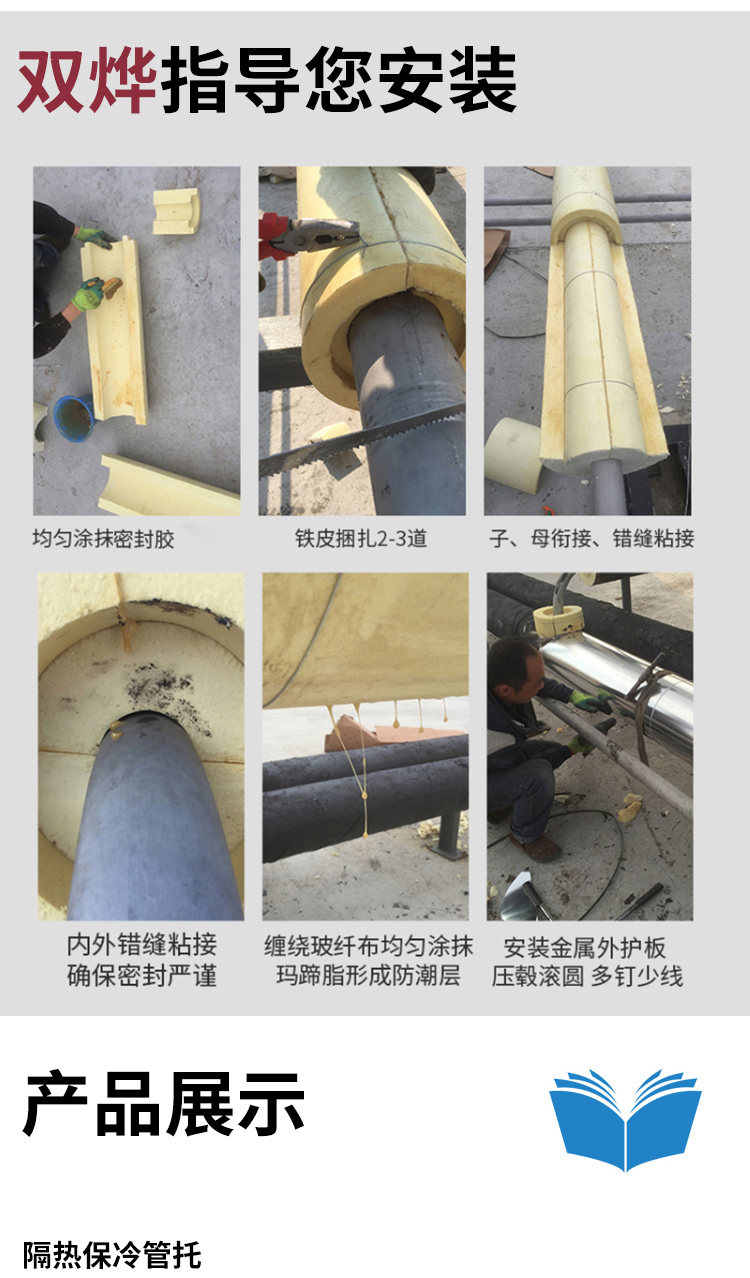 双烨指导您安装

均匀涂抹密封胶

铁皮捆扎2-3道

子、母衔接、错缝粘接

内外错缝粘接
确保密封严谨

缠绕玻纤布均匀涂抹
玛蹄脂形成防潮层

安装金属外护板
压毂滚圆 多钉少线

产品展示

隔热保冷管托